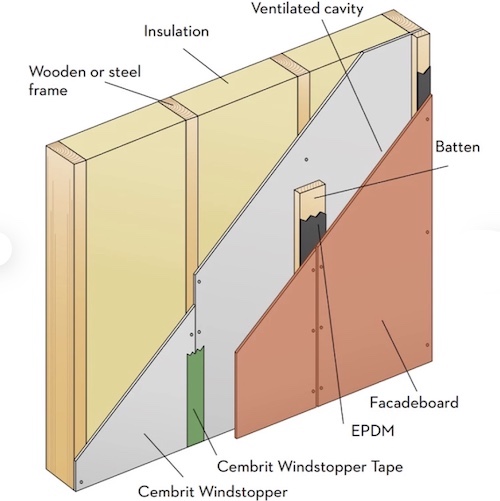 Ventilated cavity

Insulation

Wooden or steel frame

Batten

Facadeboard

EPDM

Cembrit Windstopper Tape

Cembrit Windstopper